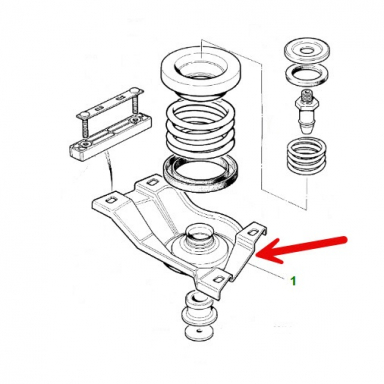 1